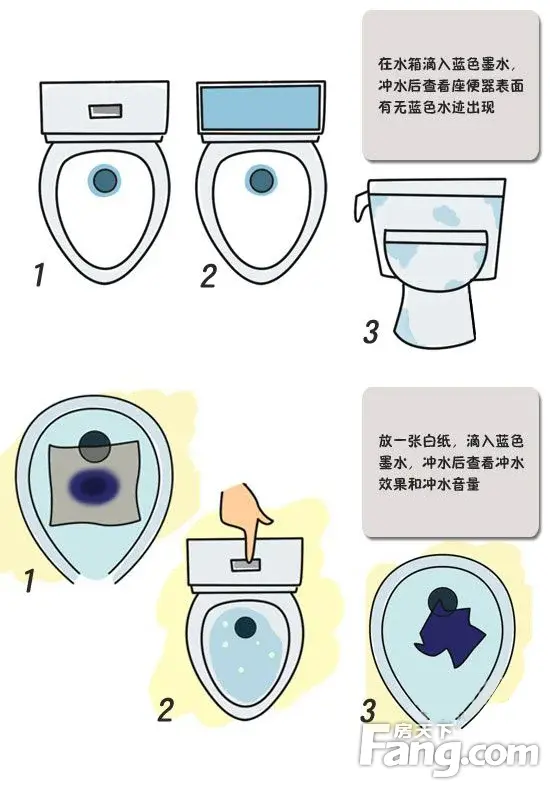 在水箱滴入蓝色墨水，冲水后查看座便器表面有无蓝色水迹出现

1

2

3

放一张白纸，滴入蓝色墨水，冲水后查看冲水效果和冲水音量

1

2

3

房天下
Fang.com